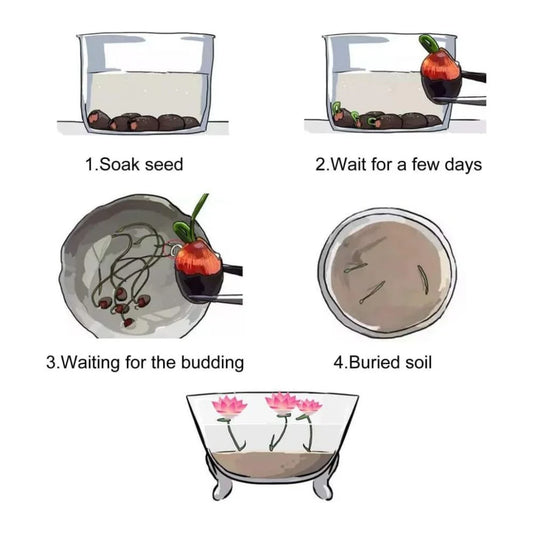 1.Soak seed

2.Wait for a few days

3.Waiting for the budding

4.Buried soil