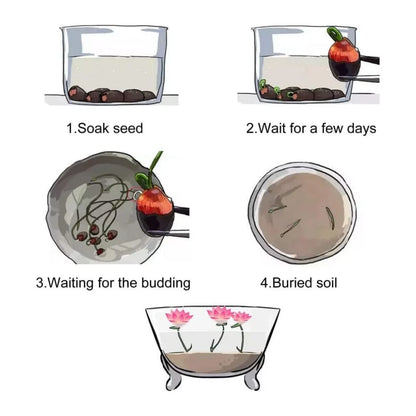 1.Soak seed

2.Wait for a few days

3.Waiting for the budding

4.Buried soil